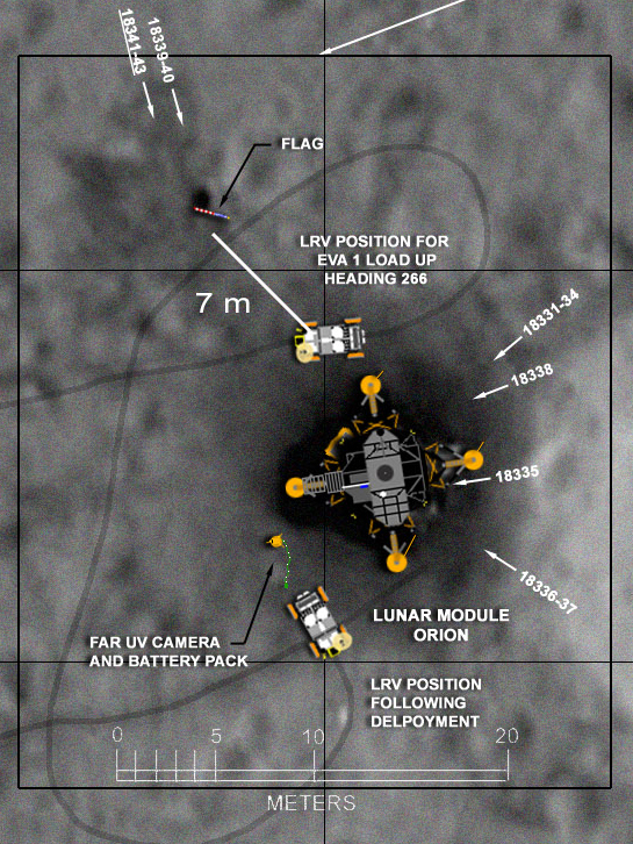 18341-43
18339-40

FLAG

LRV POSITION FOR EVA 1 LOAD UP HEADING 266

7 m

18331-34

18338

18335

18336-37

LUNAR MODULE ORION

FAR UV CAMERA AND BATTERY PACK

LRV POSITION FOLLOWING DELPOYMENT

0 5 10 20

METERS